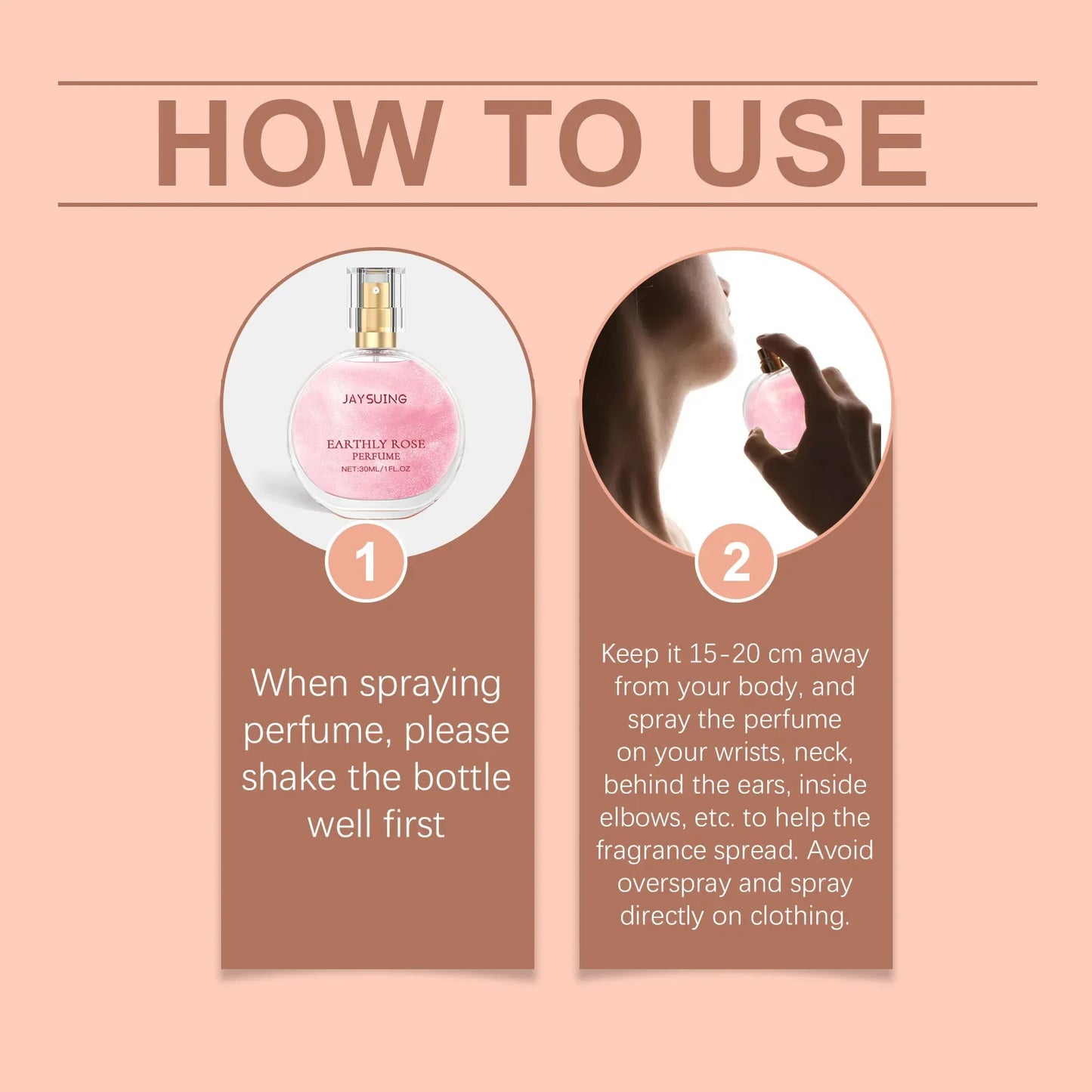 HOW TO USE

JAYSUING
EARTHLY ROSE
PERFUME
NET:30ML/1FL.OZ

1

When spraying perfume, please shake the bottle well first

2

Keep it 15-20 cm away from your body, and spray the perfume on your wrists, neck, behind the ears, inside elbows, etc. to help the fragrance spread. Avoid overspray and spray directly on clothing.